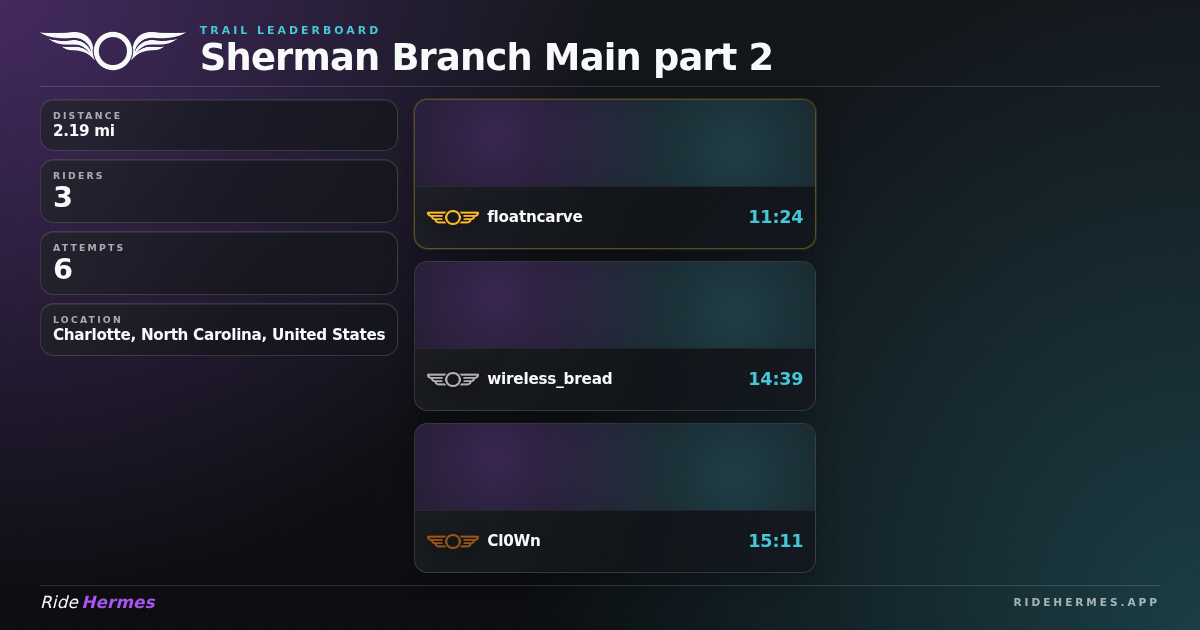 TRAIL LEADERBOARD
Sherman Branch Main part 2

DISTANCE
2.19 mi

RIDERS
3

ATTEMPTS
6

LOCATION
Charlotte, North Carolina, United States

floatncarve 11:24

wireless_bread 14:39

Cl0Wn 15:11

Ride Hermes

RIDEHERMES.APP