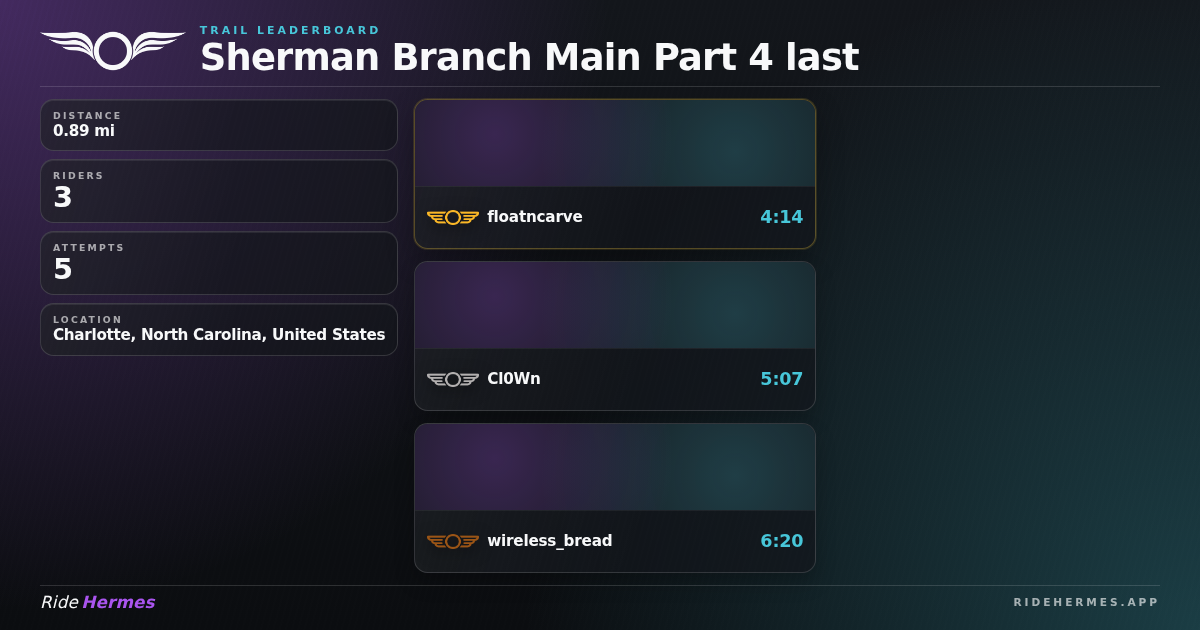 TRAIL LEADERBOARD
Sherman Branch Main Part 4 last

DISTANCE
0.89 mi

RIDERS
3

ATTEMPTS
5

LOCATION
Charlotte, North Carolina, United States

floatncarve 4:14

Cl0Wn 5:07

wireless_bread 6:20

Ride Hermes

RIDEHERMES.APP