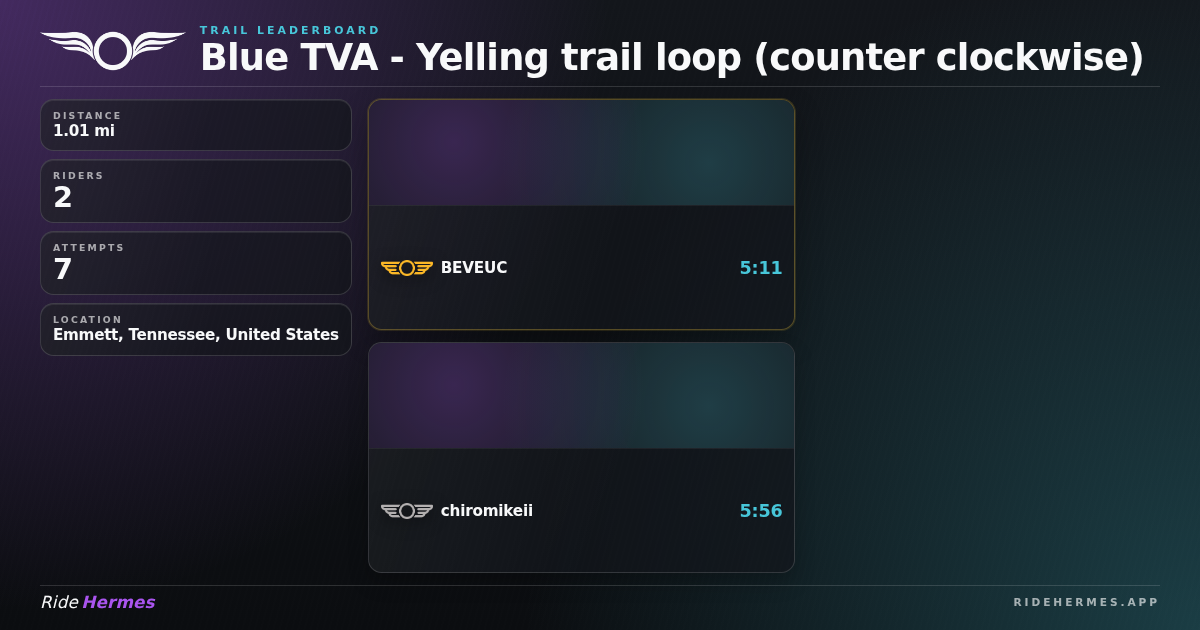 TRAIL LEADERBOARD
Blue TVA - Yelling trail loop (counter clockwise)

DISTANCE
1.01 mi

RIDERS
2

ATTEMPTS
7

LOCATION
Emmett, Tennessee, United States

BEVEUC
5:11

chiromikeii
5:56

Ride Hermes

RIDEHERMES.APP