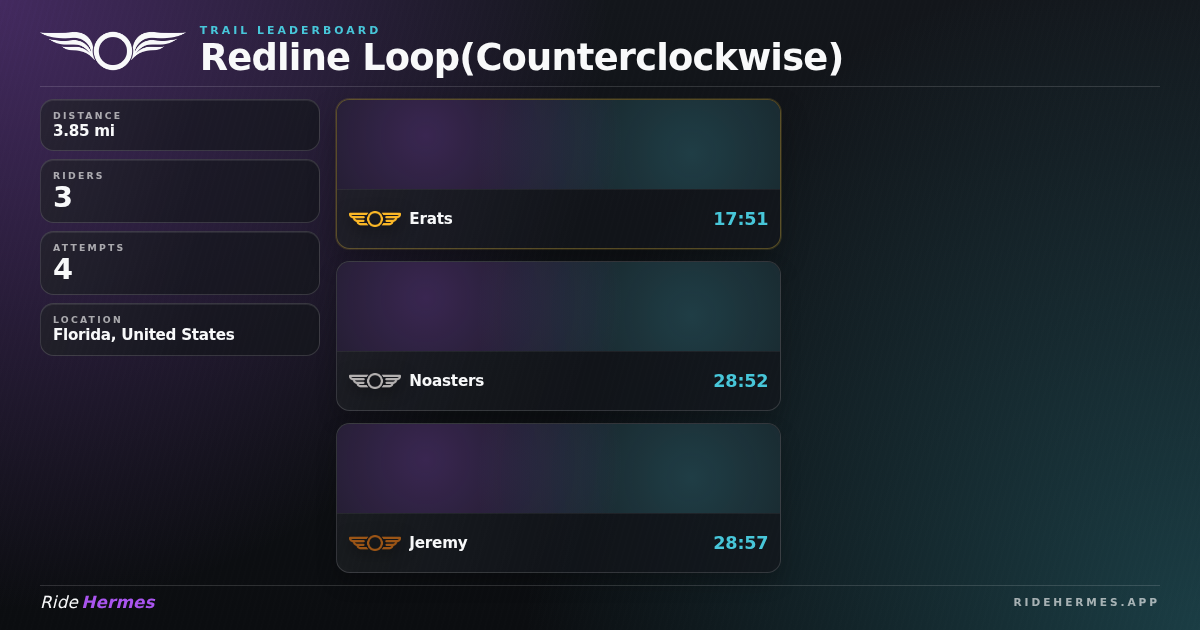 TRAIL LEADERBOARD
Redline Loop(Counterclockwise)

DISTANCE
3.85 mi

RIDERS
3

ATTEMPTS
4

LOCATION
Florida, United States

Erats
17:51

Noasters
28:52

Jeremy
28:57

Ride Hermes

RIDEHERMES.APP