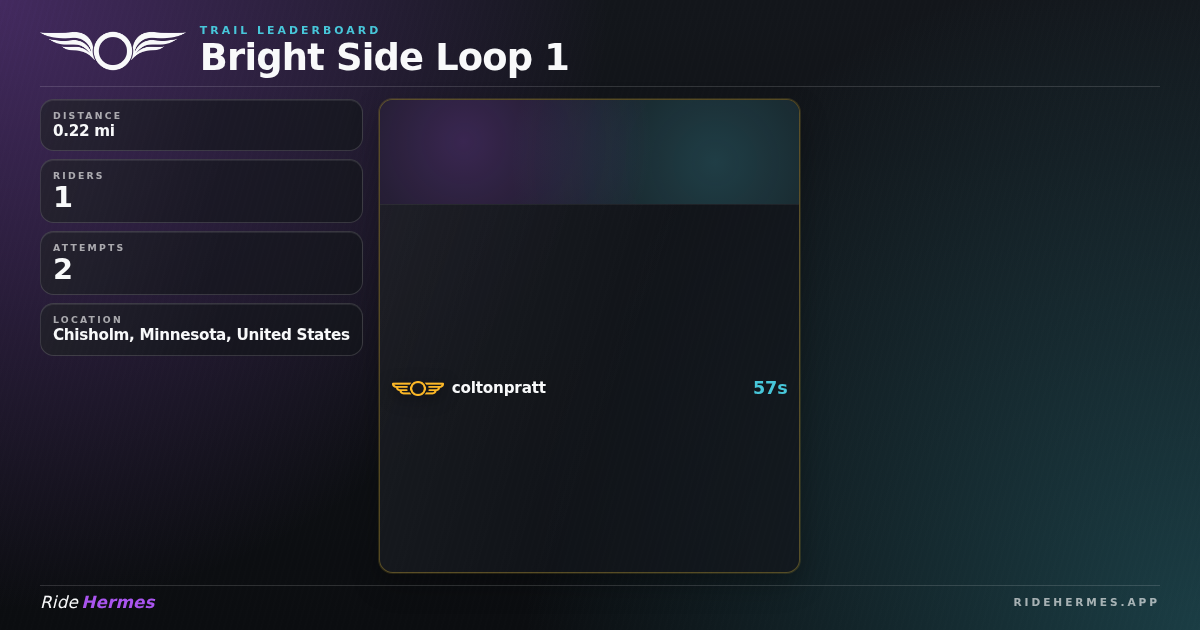 TRAIL LEADERBOARD
Bright Side Loop 1

DISTANCE
0.22 mi

RIDERS
1

ATTEMPTS
2

LOCATION
Chisholm, Minnesota, United States

coltonpratt 57s

Ride Hermes

RIDEHERMES.APP