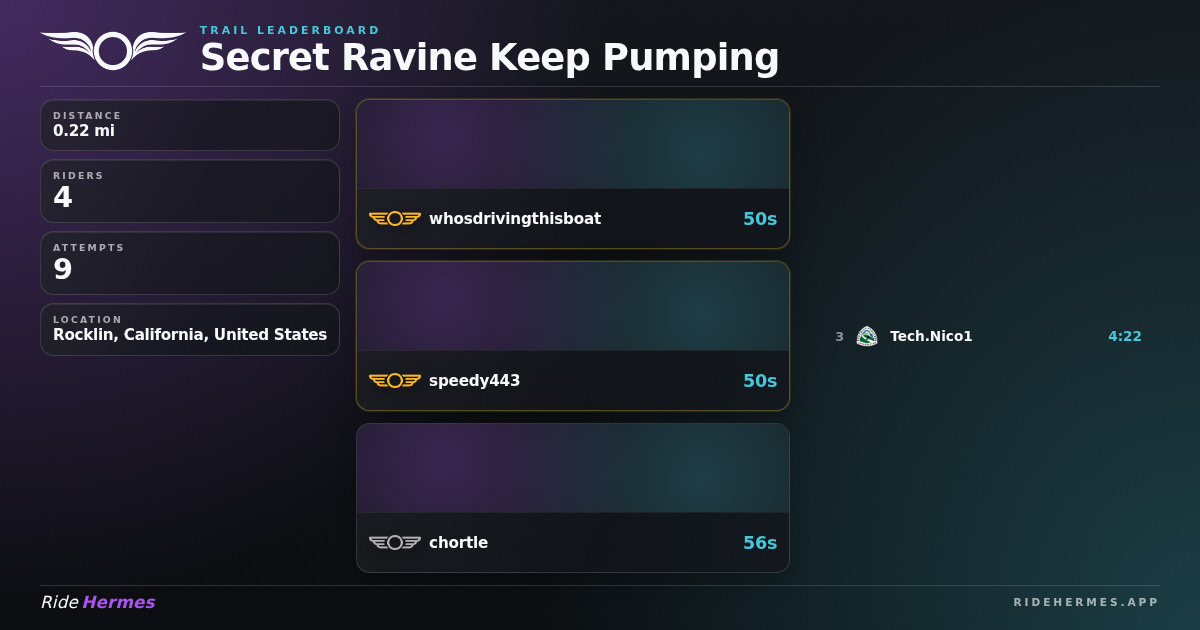 TRAIL LEADERBOARD
Secret Ravine Keep Pumping

DISTANCE
0.22 mi

RIDERS
4

ATTEMPTS
9

LOCATION
Rocklin, California, United States

whosdrivingthisboat 50s

speedy443 50s

chortle 56s

3 Tech.Nico1 4:22

Ride Hermes

RIDEHERMES.APP